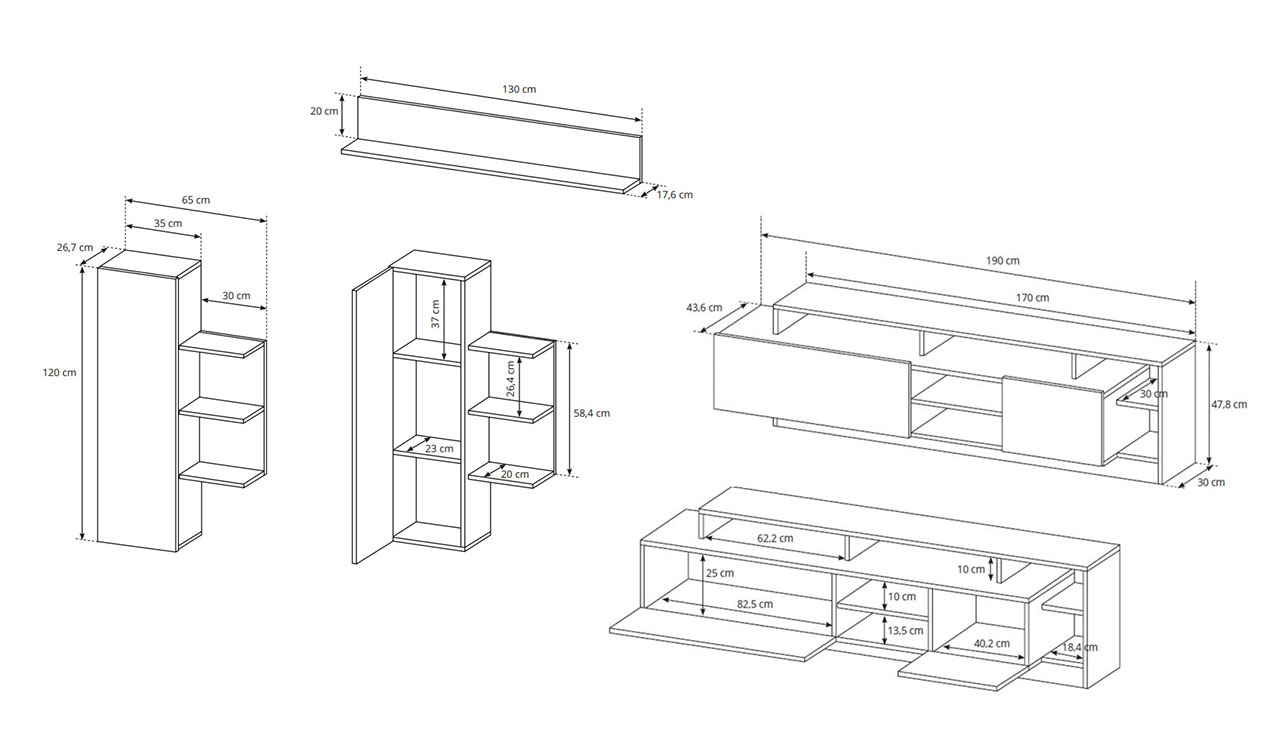 130 cm
20 cm
17,6 cm

65 cm
35 cm
26,7 cm
30 cm
120 cm

37 cm
26,4 cm
58,4 cm
23 cm
20 cm

190 cm
170 cm
43,6 cm
30 cm
47,8 cm
30 cm

62,2 cm
25 cm
10 cm
82,5 cm
10 cm
13,5 cm
40,2 cm
18,4 cm