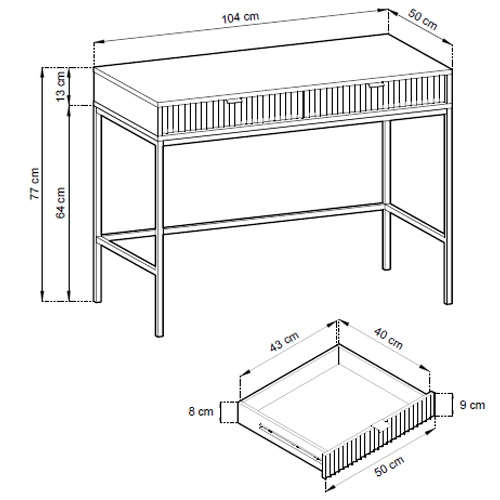 104 cm
50 cm
13 cm
77 cm
64 cm
43 cm
40 cm
8 cm
9 cm
50 cm