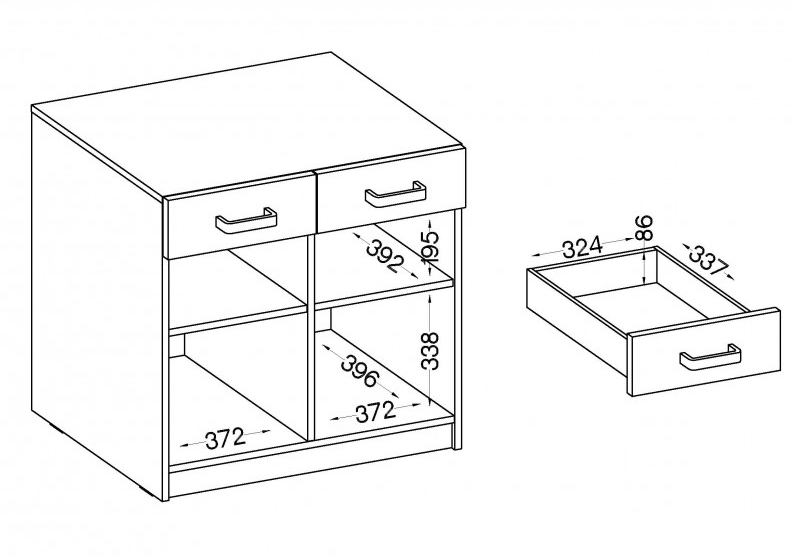 392
195
338
396
372
372
324
86
337