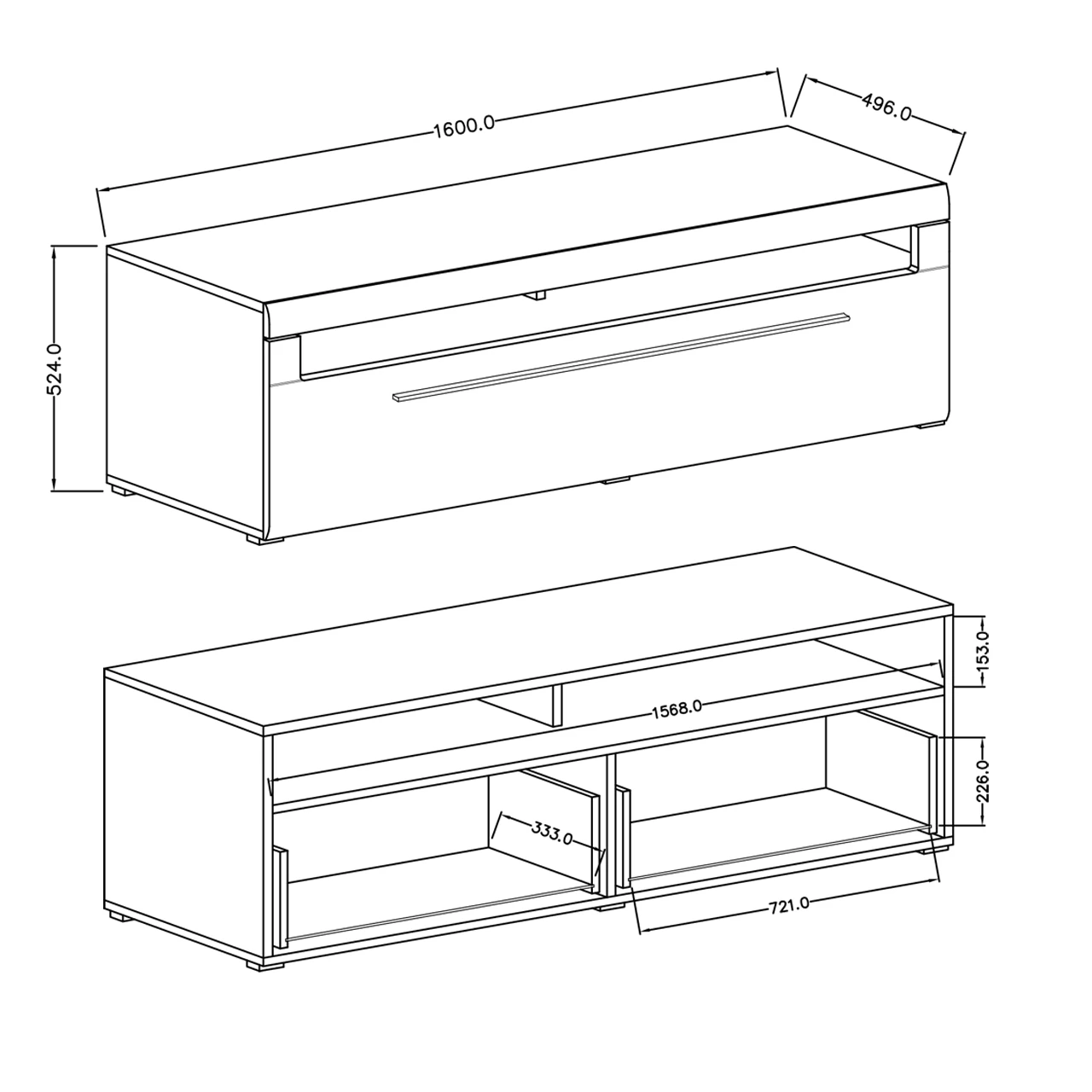 1600.0
496.0
524.0
153.0
1568.0
226.0
333.0
721.0