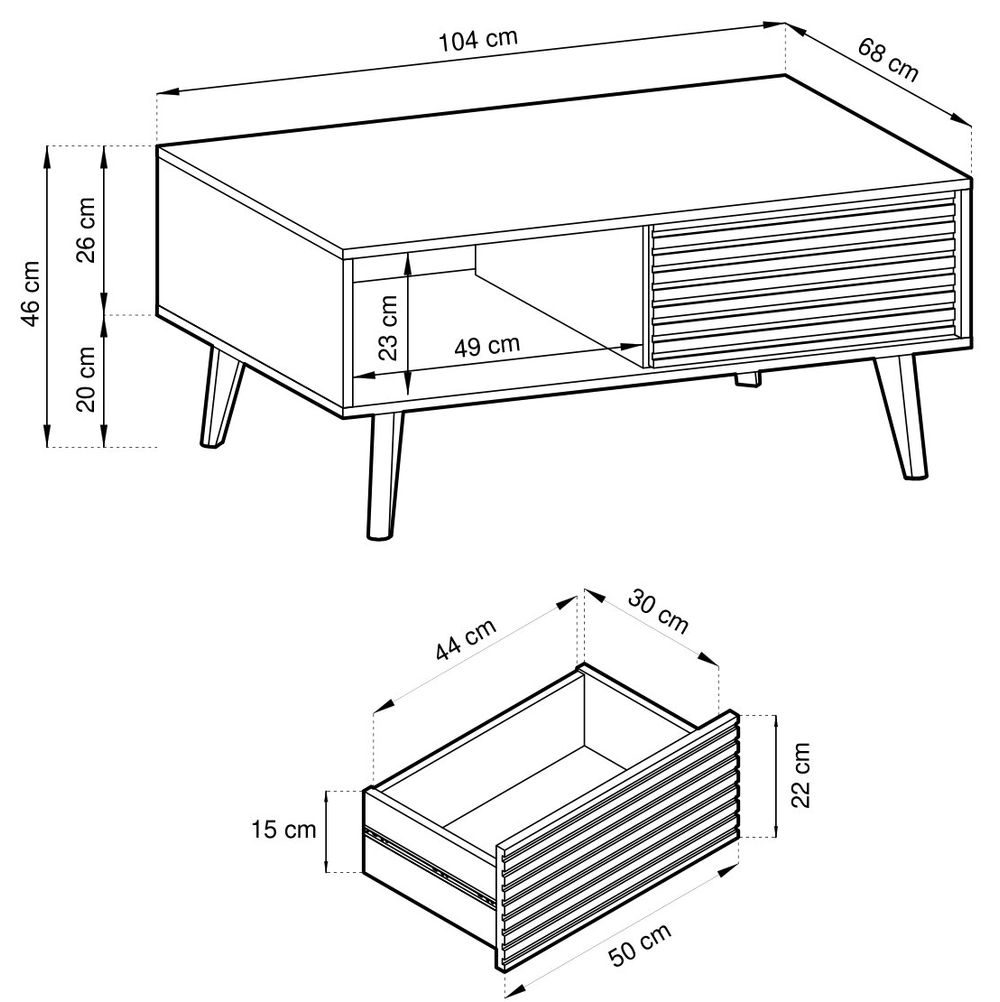 104 cm
68 cm
46 cm
26 cm
20 cm
23 cm
49 cm
44 cm
30 cm
15 cm
22 cm
50 cm