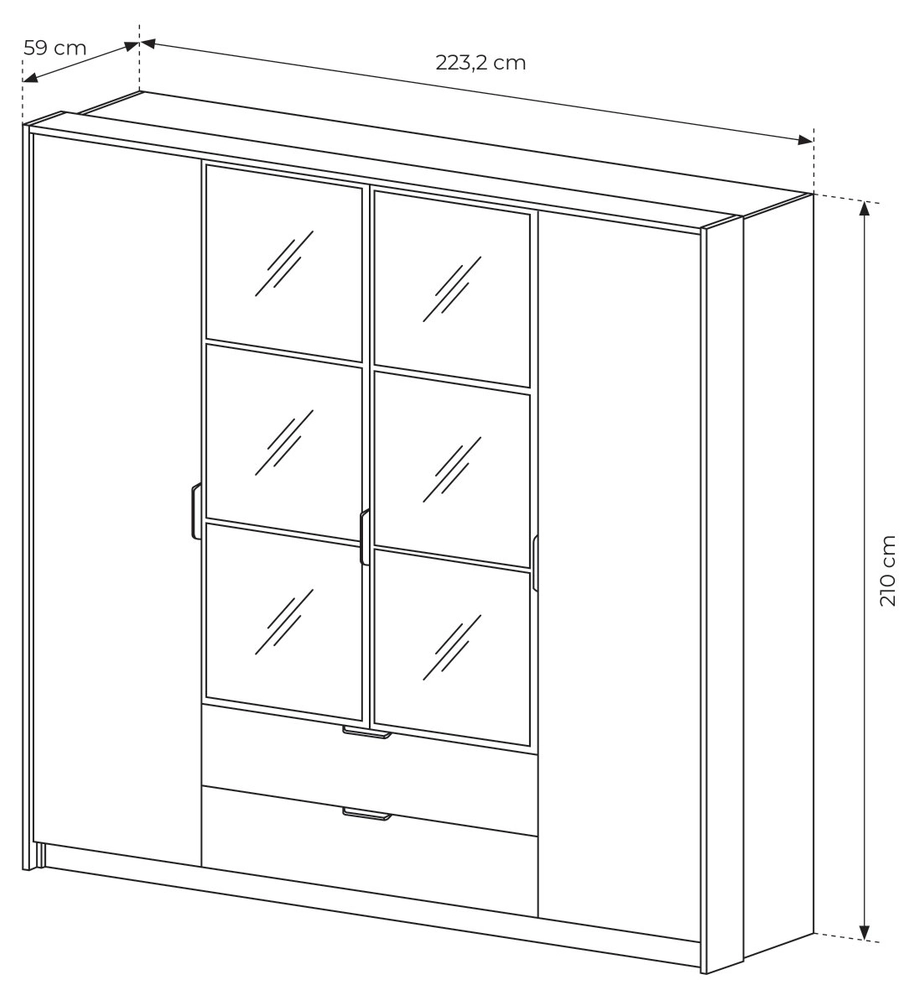 59 cm
223,2 cm
210 cm