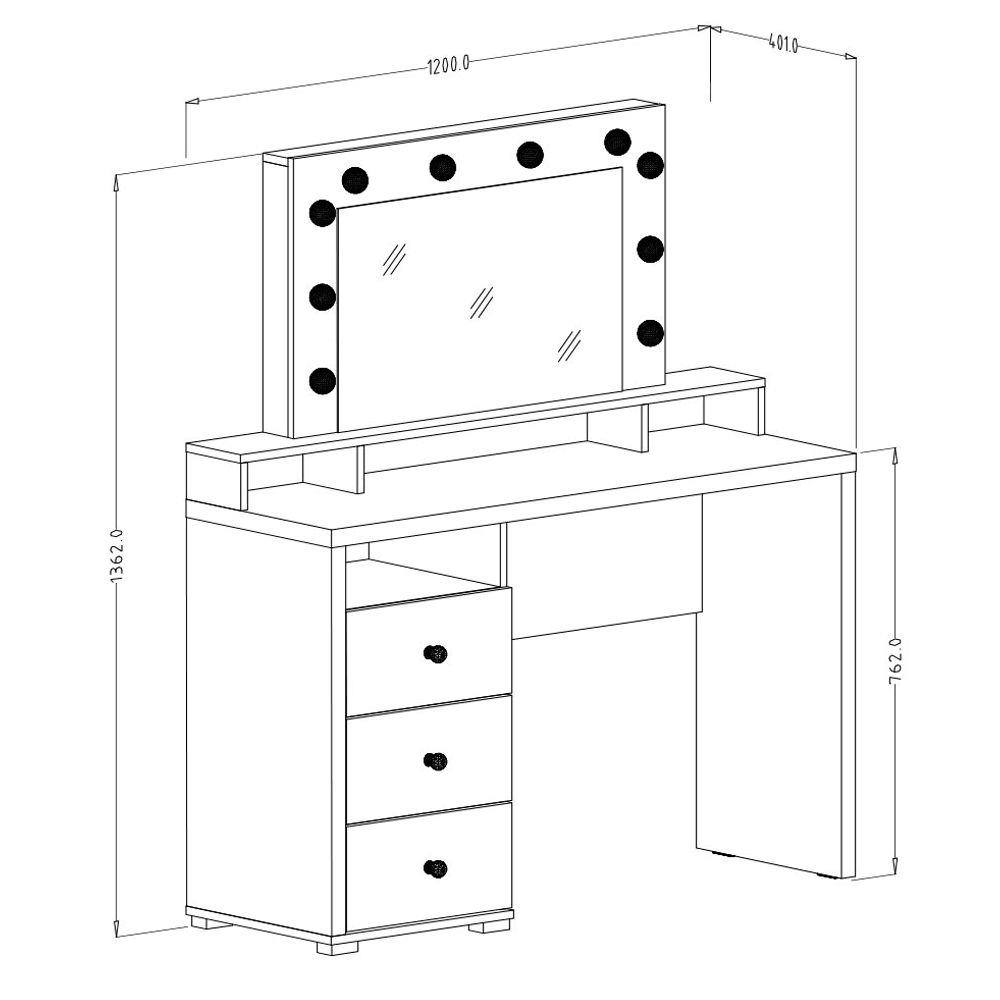 1200.0
401.0
1362.0
762.0