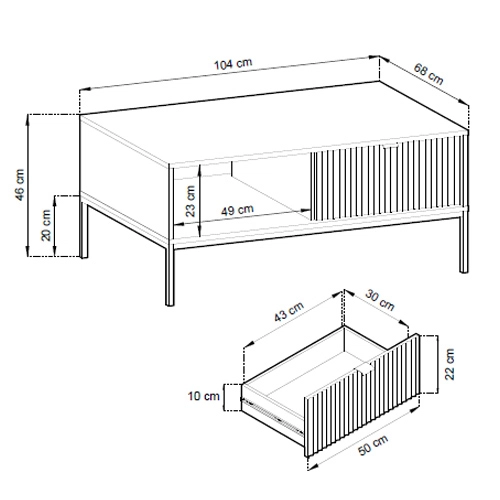 104 cm
68 cm
46 cm
20 cm
23 cm
49 cm
43 cm
30 cm
22 cm
10 cm
50 cm