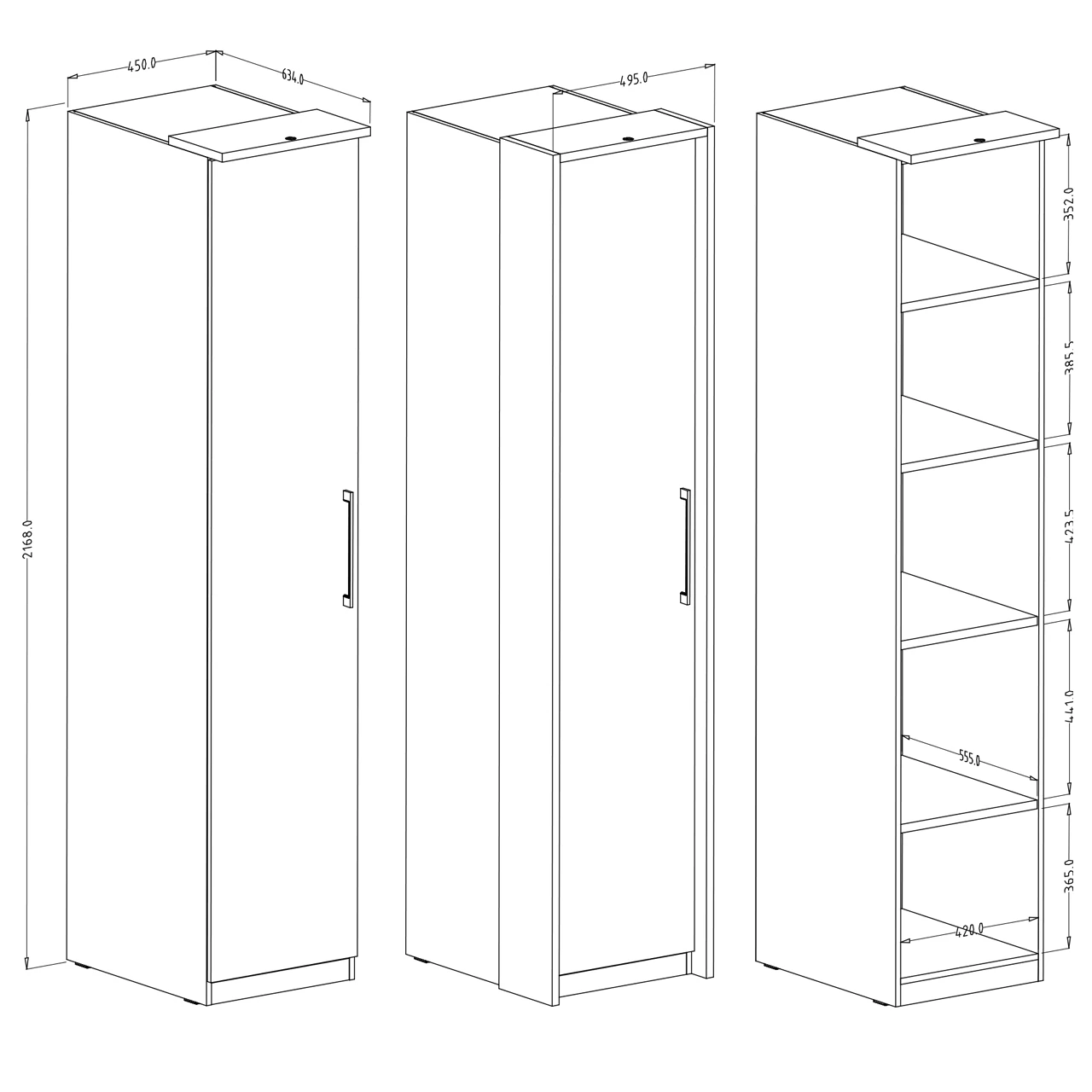 450.0
634.0
2168.0
495.0
352.0
385.5
423.5
441.0
555.0
365.0
420.0