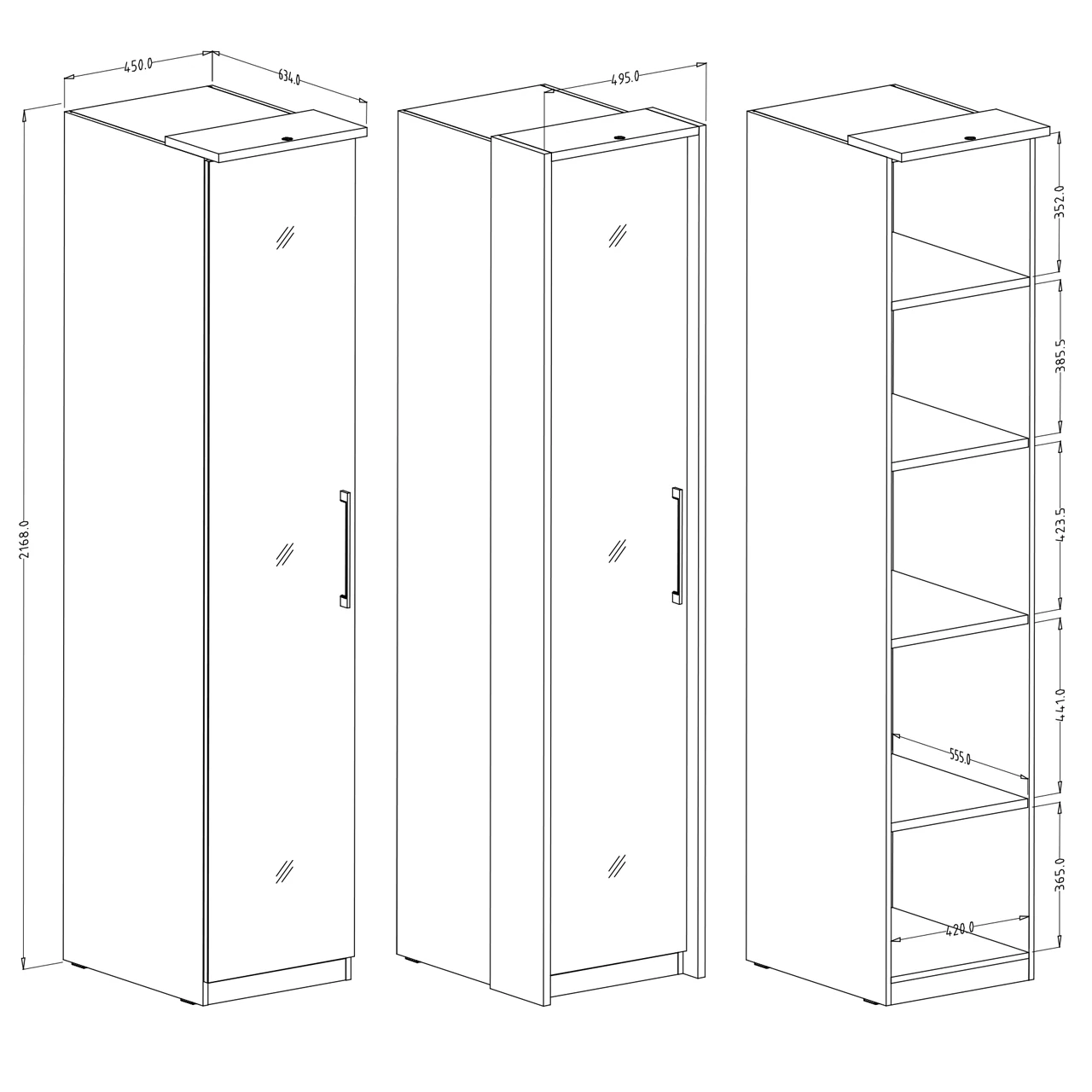 450.0
634.0
2168.0
495.0
352.0
385.5
423.5
441.0
555.0
365.0
420.0